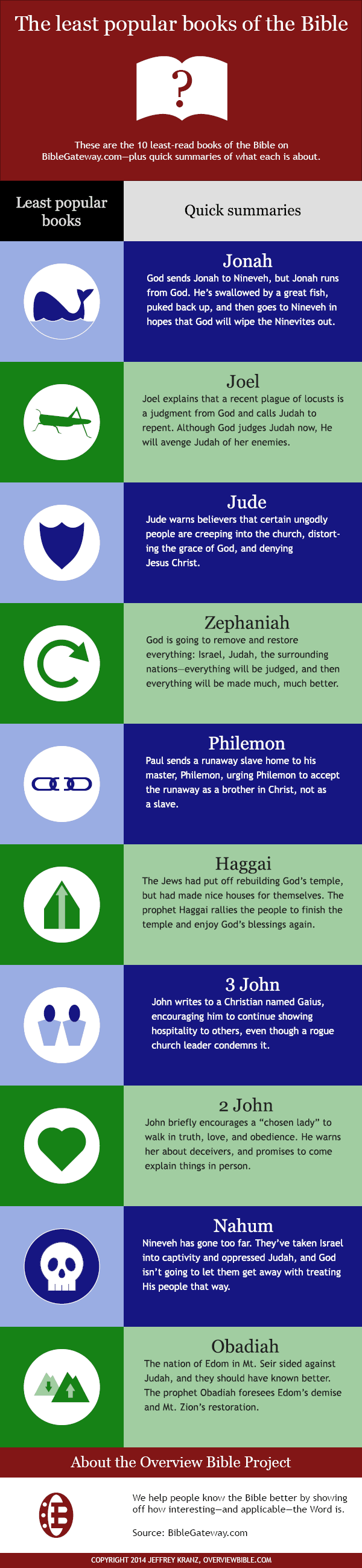 The least popular books of the Bible

?

These are the 10 least-read books of the Bible on BibleGateway.com—plus quick summaries of what each is about.

Least popular books

Quick summaries

Jonah
God sends Jonah to Nineveh, but Jonah runs from God. He's swallowed by a great fish, puked back up, and then goes to Nineveh in hopes that God will wipe the Ninevites out.

Joel
Joel explains that a recent plague of locusts is a judgment from God and calls Judah to repent. Although God judges Judah now, He will avenge Judah of her enemies.

Jude
Jude warns believers that certain ungodly people are creeping into the church, distorting the grace of God, and denying Jesus Christ.

Zephaniah
God is going to remove and restore everything: Israel, Judah, the surrounding nations—everything will be judged, and then everything will be made much, much better.

Philemon
Paul sends a runaway slave home to his master, Philemon, urging Philemon to accept the runaway as a brother in Christ, not as a slave.

Haggai
The Jews had put off rebuilding God's temple, but had made nice houses for themselves. The prophet Haggai rallies the people to finish the temple and enjoy God's blessings again.

3 John
John writes to a Christian named Gaius, encouraging him to continue showing hospitality to others, even though a rogue church leader condemns it.

2 John
John briefly encourages a "chosen lady" to walk in truth, love, and obedience. He warns her about deceivers, and promises to come explain things in person.

Nahum
Nineveh has gone too far. They've taken Israel into captivity and oppressed Judah, and God isn't going to let them get away with treating His people that way.

Obadiah
The nation of Edom in Mt. Seir sided against Judah, and they should have known better. The prophet Obadiah foresees Edom's demise and Mt. Zion's restoration.

About the Overview Bible Project

We help people know the Bible better by showing off how interesting—and applicable—the Word is.

Source: BibleGateway.com

COPYRIGHT 2014 JEFFREY KRANZ, OVERVIEWBIBLE.COM