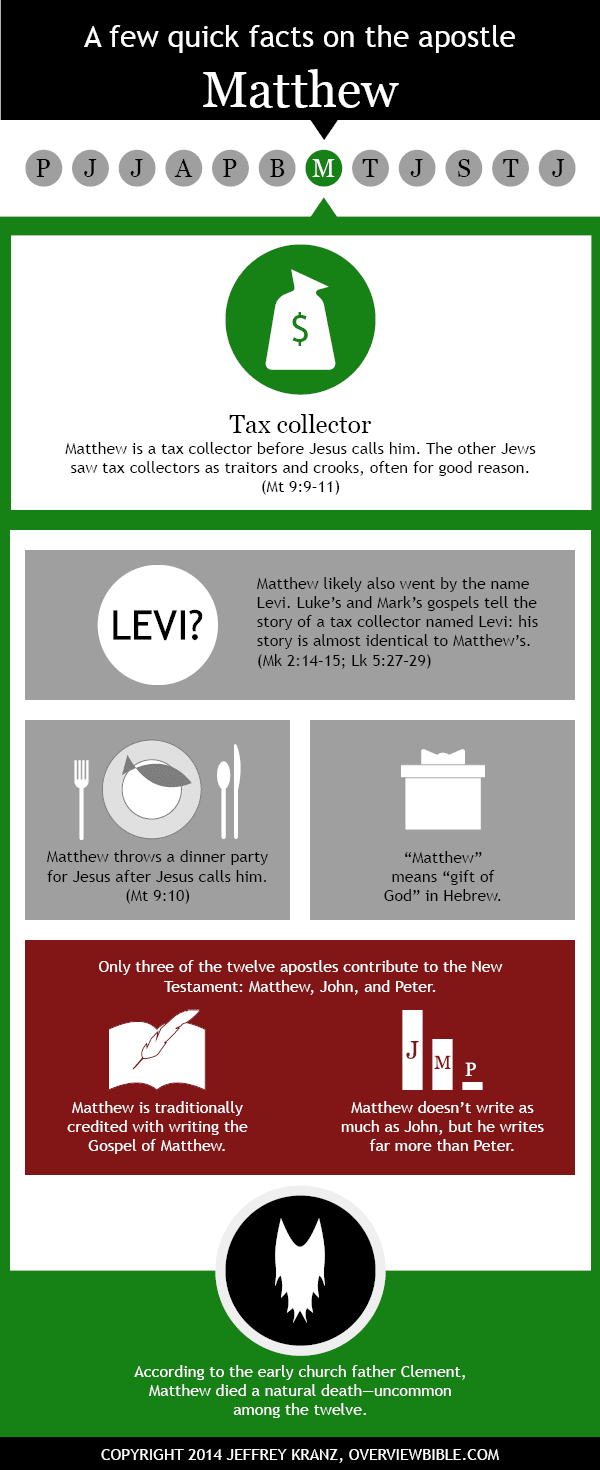 A few quick facts on the apostle

Matthew

P J J A P B M T J S T J

$

Tax collector

Matthew is a tax collector before Jesus calls him. The other Jews saw tax collectors as traitors and crooks, often for good reason. (Mt 9:9-11)

LEVI?

Matthew likely also went by the name Levi. Luke's and Mark's gospels tell the story of a tax collector named Levi: his story is almost identical to Matthew's. (Mk 2:14-15; Lk 5:27-29)

Matthew throws a dinner party for Jesus after Jesus calls him. (Mt 9:10)

"Matthew" means "gift of God" in Hebrew.

Only three of the twelve apostles contribute to the New Testament: Matthew, John, and Peter.

Matthew is traditionally credited with writing the Gospel of Matthew.

J M P

Matthew doesn't write as much as John, but he writes far more than Peter.

According to the early church father Clement, Matthew died a natural death—uncommon among the twelve.

COPYRIGHT 2014 JEFFREY KRANZ, OVERVIEWBIBLE.COM