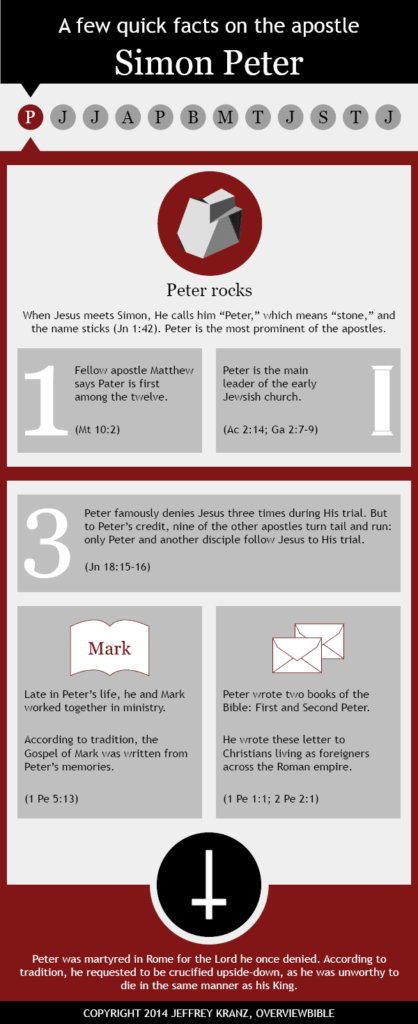 A few quick facts on the apostle

Simon Peter

P J J A P B M T J S T J

Peter rocks

When Jesus meets Simon, He calls him "Peter," which means "stone," and the name sticks (Jn 1:42). Peter is the most prominent of the apostles.

1

Fellow apostle Matthew says Pater is first among the twelve.

(Mt 10:2)

Peter is the main leader of the early Jewsish church.

(Ac 2:14; Ga 2:7-9)

3

Peter famously denies Jesus three times during His trial. But to Peter's credit, nine of the other apostles turn tail and run: only Peter and another disciple follow Jesus to His trial.

(Jn 18:15-16)

Mark

Late in Peter's life, he and Mark worked together in ministry.

According to tradition, the Gospel of Mark was written from Peter's memories.

(1 Pe 5:13)

Peter wrote two books of the Bible: First and Second Peter.

He wrote these letter to Christians living as foreigners across the Roman empire.

(1 Pe 1:1; 2 Pe 2:1)

Peter was martyred in Rome for the Lord he once denied. According to tradition, he requested to be crucified upside-down, as he was unworthy to die in the same manner as his King.

COPYRIGHT 2014 JEFFREY KRANZ, OVERVIEWBIBLE